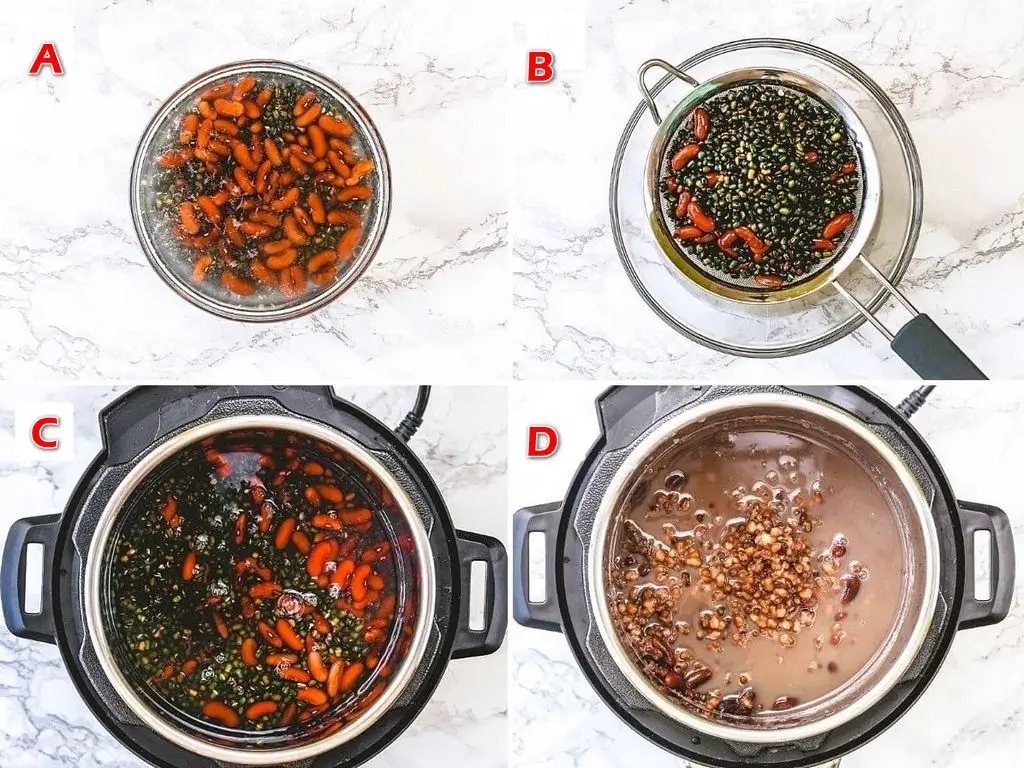 A

B

C

D